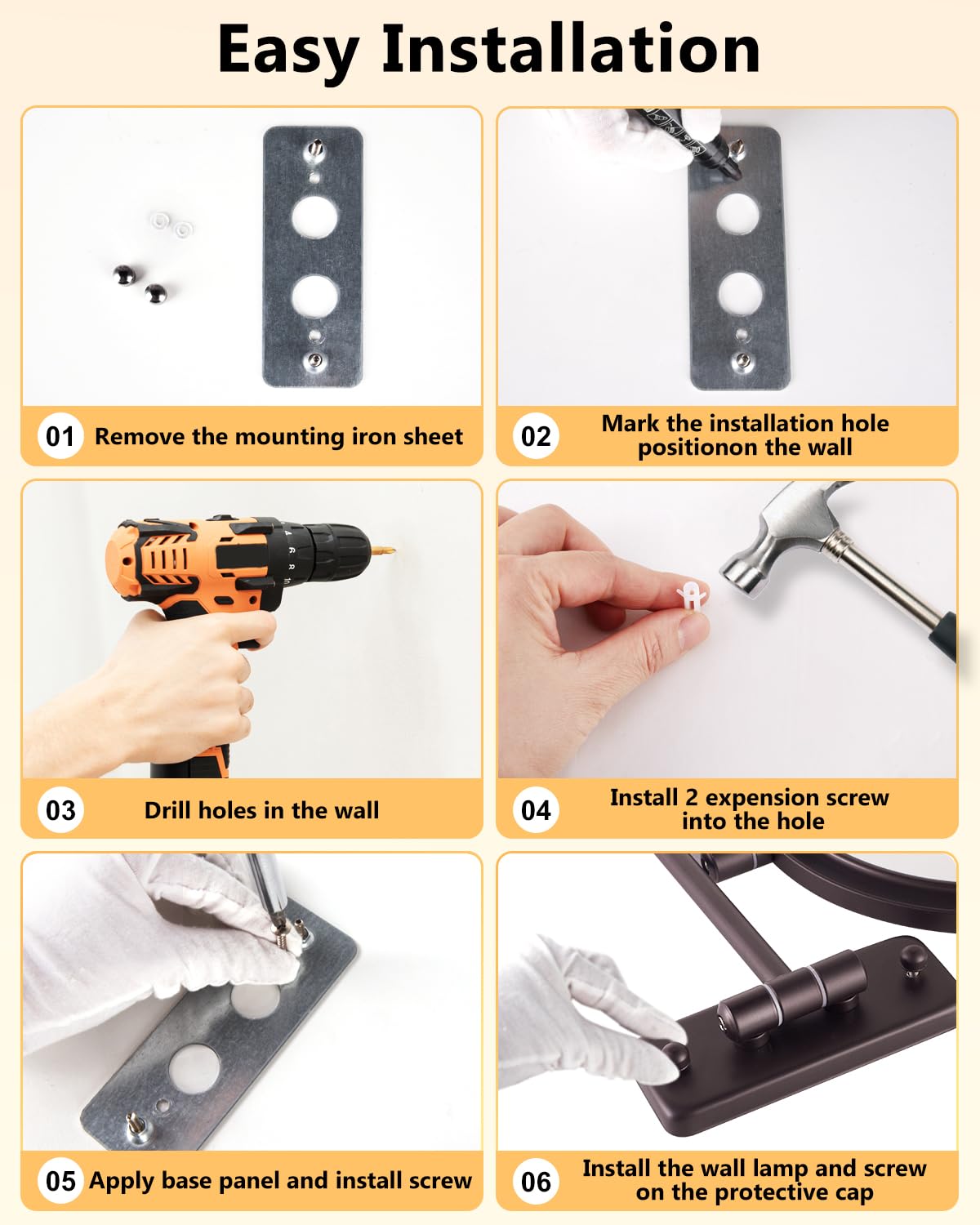 Easy Installation

01 Remove the mounting iron sheet

02 Mark the installation hole positionon the wall

03 Drill holes in the wall

04 Install 2 expension screw into the hole

05 Apply base panel and install screw

06 Install the wall lamp and screw on the protective cap