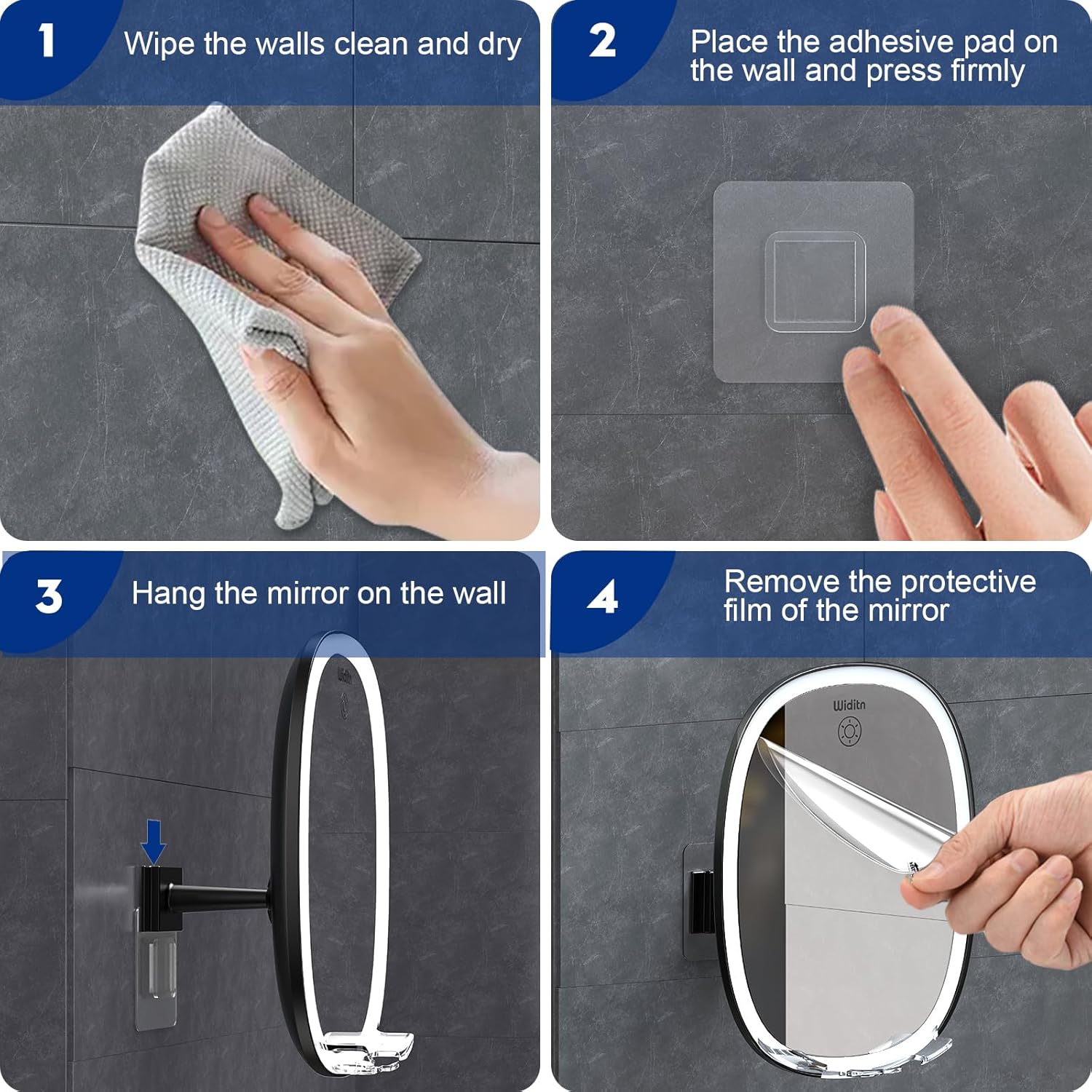 1 Wipe the walls clean and dry

2 Place the adhesive pad on the wall and press firmly

3 Hang the mirror on the wall

Widitn

4 Remove the protective film of the mirror

Widitn