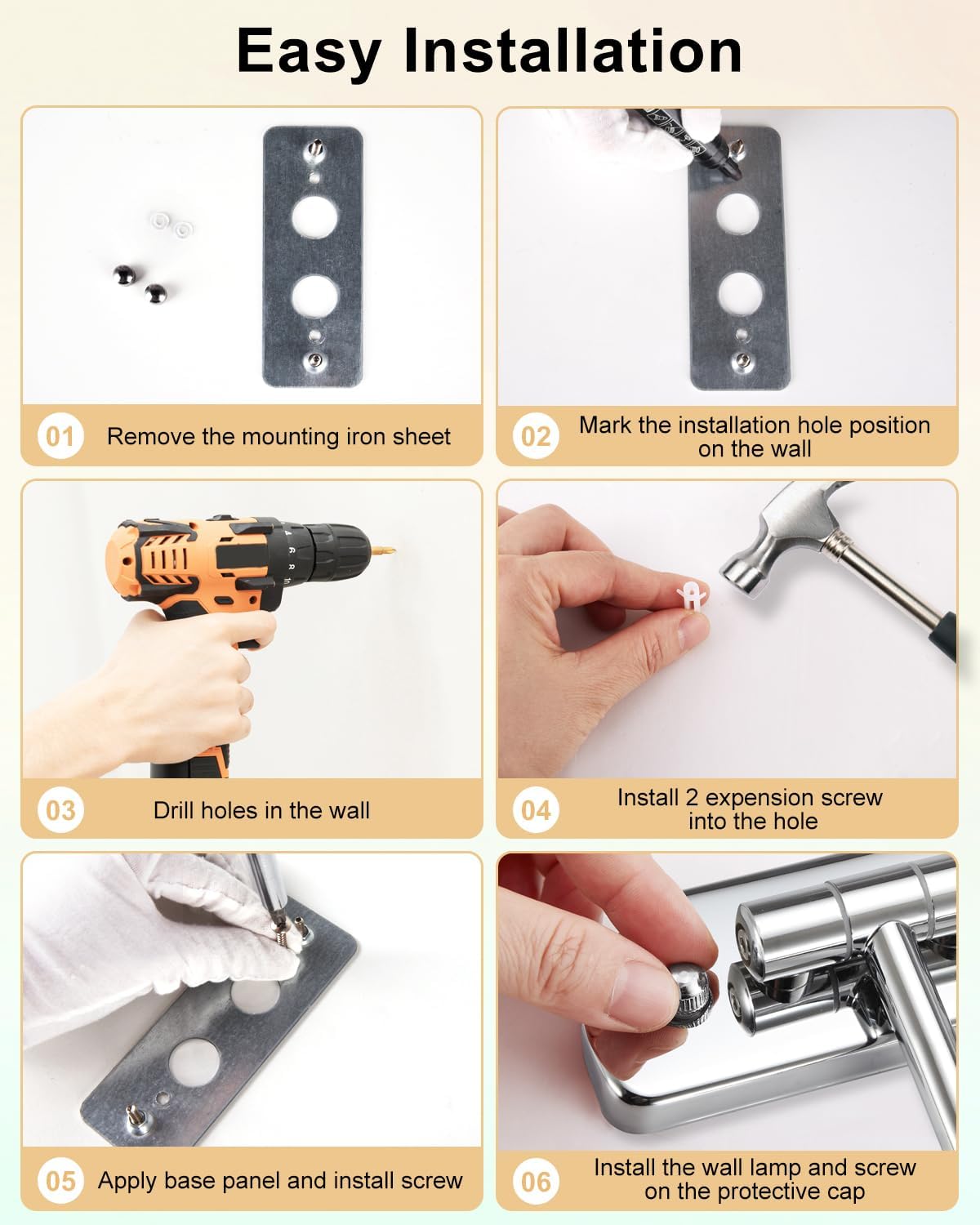 Easy Installation

01 Remove the mounting iron sheet

02 Mark the installation hole position on the wall

03 Drill holes in the wall

04 Install 2 expension screw into the hole

05 Apply base panel and install screw

06 Install the wall lamp and screw on the protective cap