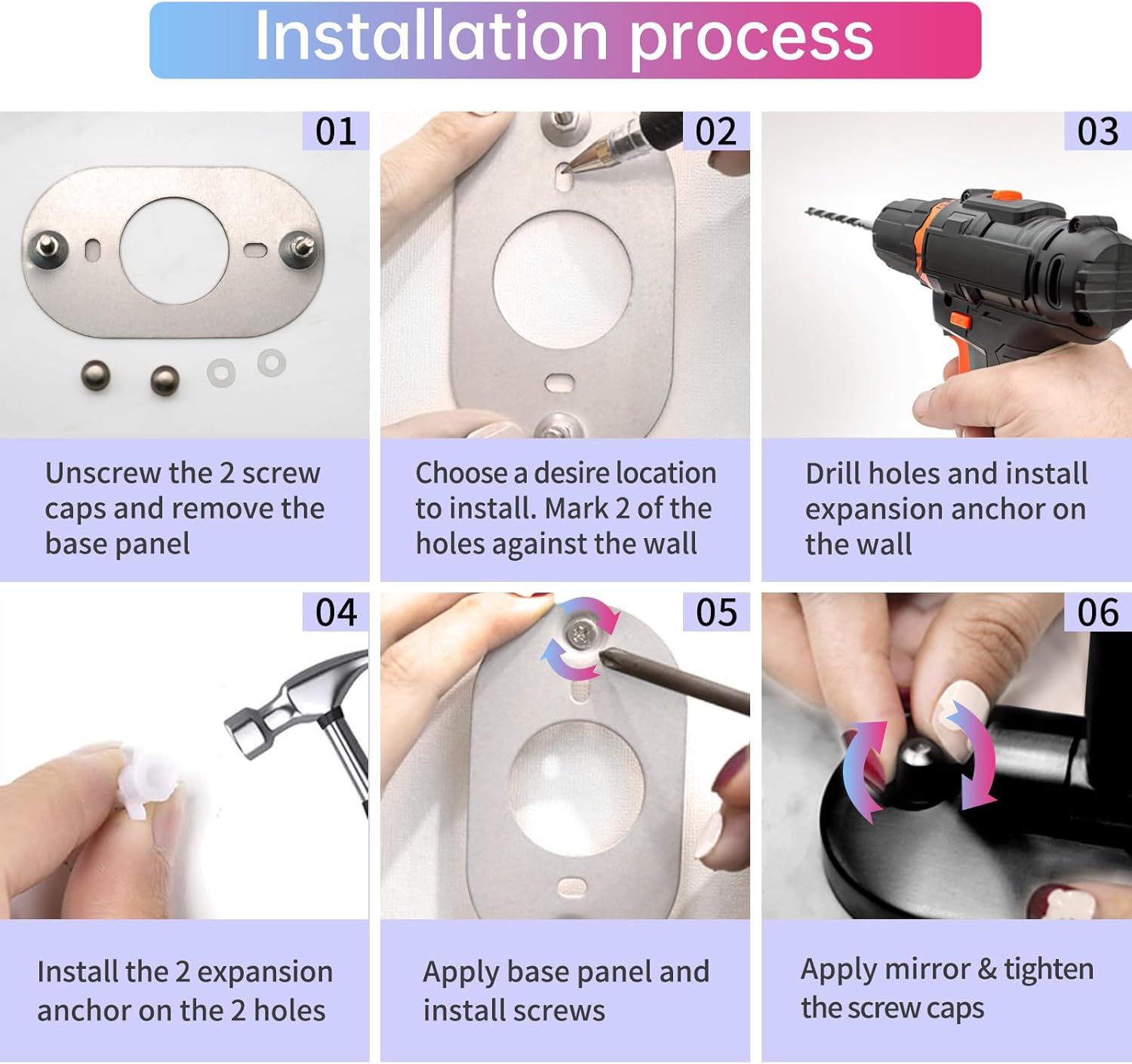 Installation process

01

Unscrew the 2 screw caps and remove the base panel

02

Choose a desire location to install. Mark 2 of the holes against the wall

03

Drill holes and install expansion anchor on the wall

04

Install the 2 expansion anchor on the 2 holes

05

Apply base panel and install screws

06

Apply mirror & tighten the screw caps