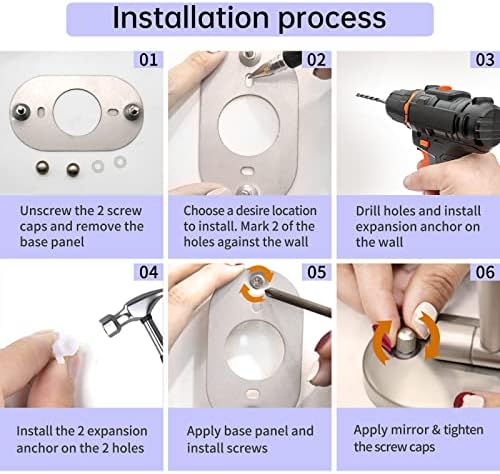 Installation process

01

Unscrew the 2 screw caps and remove the base panel

02

Choose a desire location to install. Mark 2 of the holes against the wall

03

Drill holes and install expansion anchor on the wall

04

Install the 2 expansion anchor on the 2 holes

05

Apply base panel and install screws

06

Apply mirror & tighten the screw caps