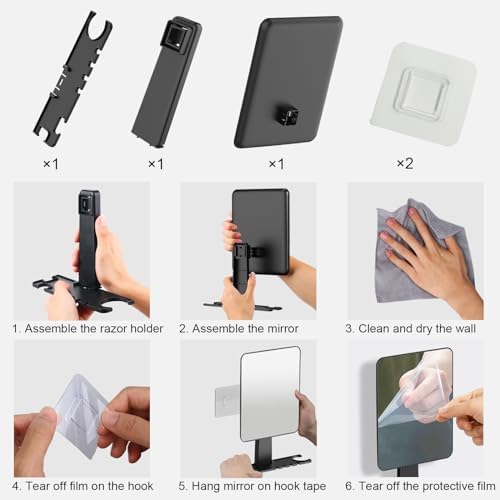 ×1

×1

×1

×2

1. Assemble the razor holder

2. Assemble the mirror

3. Clean and dry the wall

4. Tear off film on the hook

5. Hang mirror on hook tape

6. Tear off the protective film