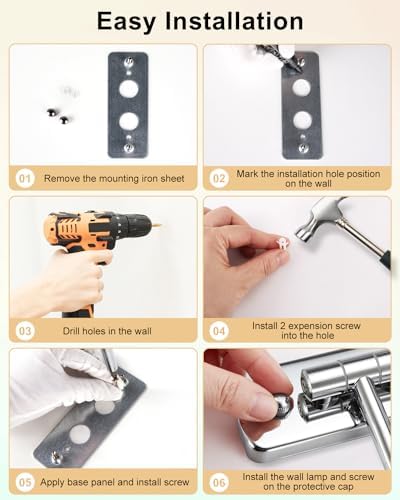 Easy Installation

01 Remove the mounting iron sheet

02 Mark the installation hole position on the wall

03 Drill holes in the wall

04 Install 2 expension screw into the hole

05 Apply base panel and install screw

06 Install the wall lamp and screw on the protective cap